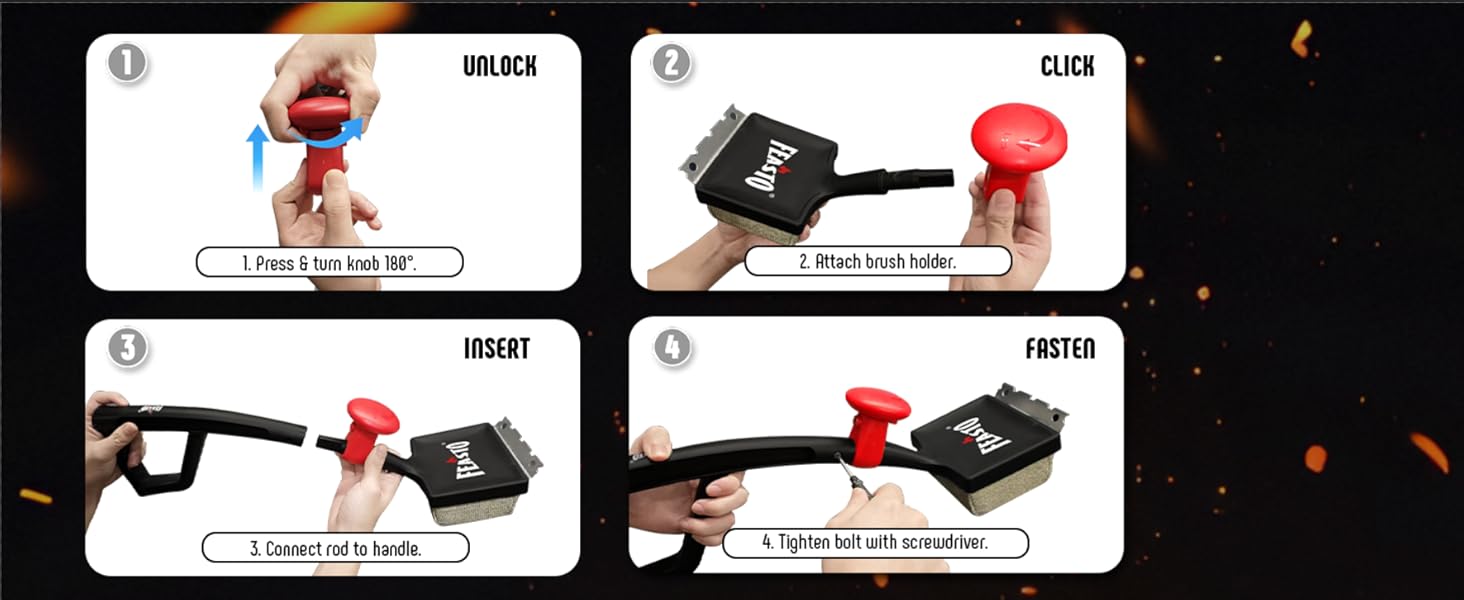 1
UNLOCK
1. Press & turn knob 180°.

2
CLICK
FEASTO
2. Attach brush holder.

3
INSERT
FEASTO
3. Connect rod to handle.

4
FASTEN
FEASTO
4. Tighten bolt with screwdriver.