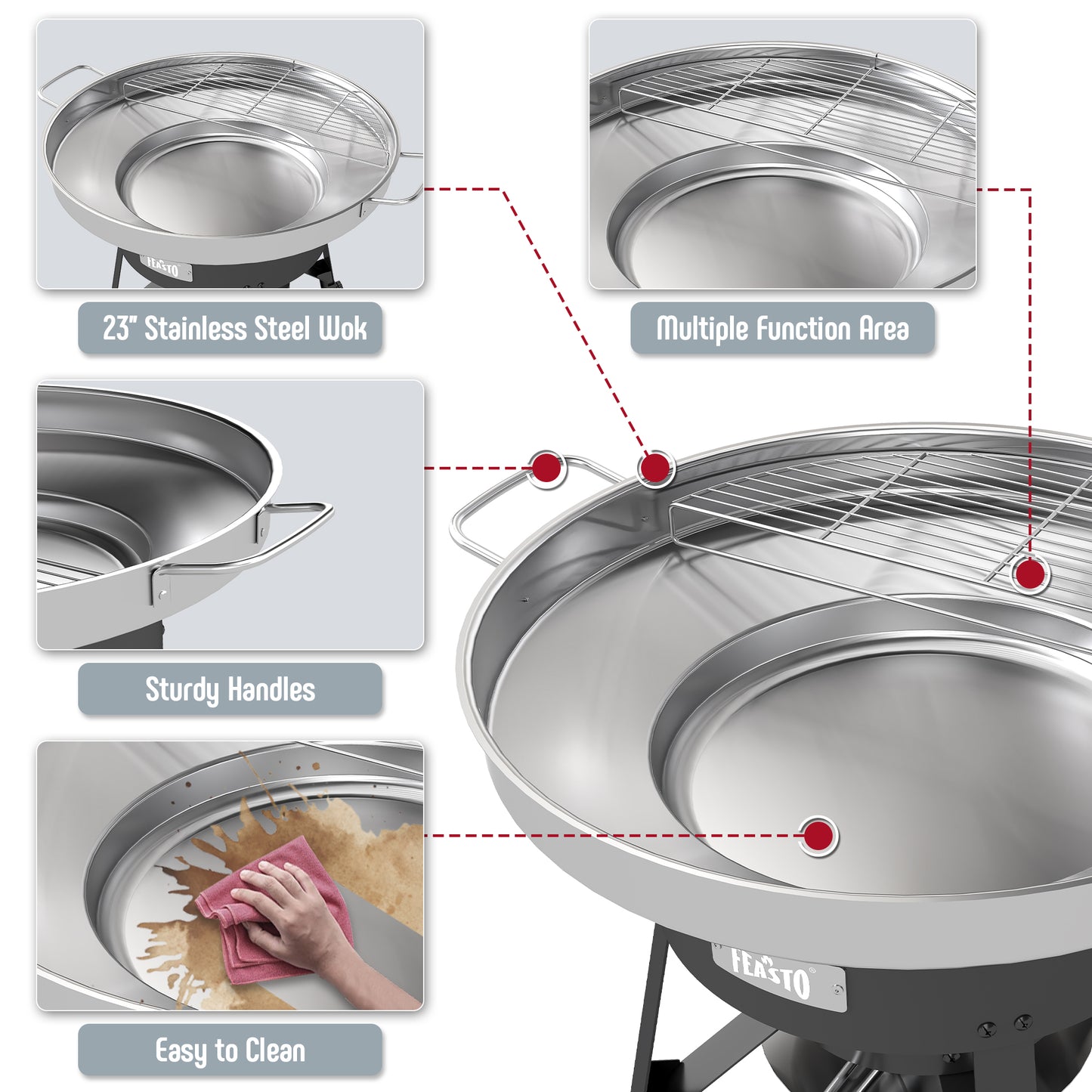 FEASTO

23" Stainless Steel Wok

Multiple Function Area

Sturdy Handles

Easy to Clean

FEASTO®