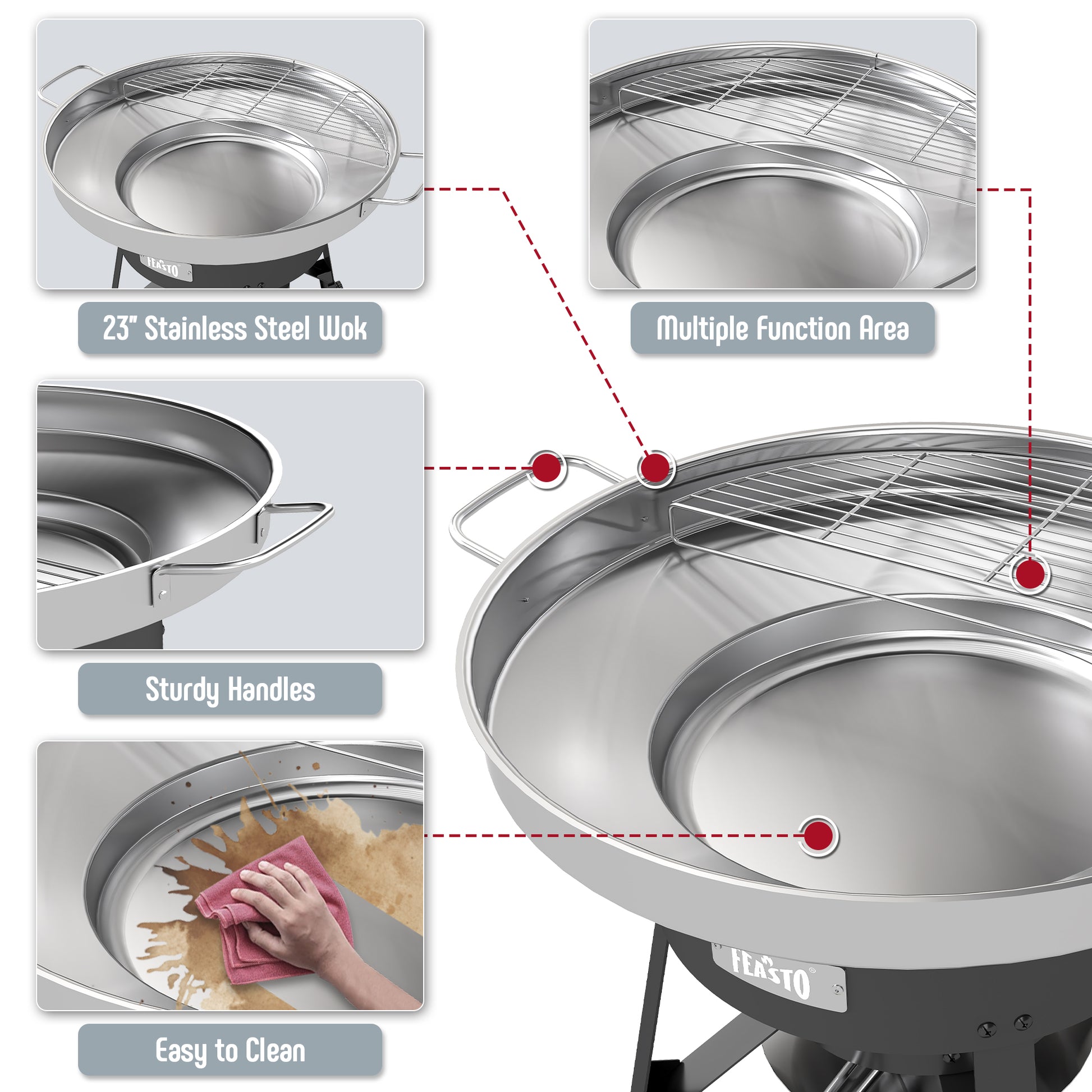 FEASTO

23" Stainless Steel Wok

Multiple Function Area

Sturdy Handles

Easy to Clean

FEASTO®