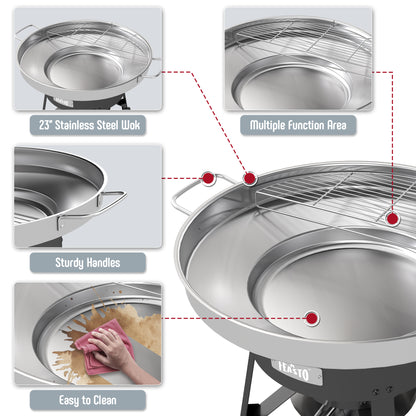 23" Stainless Steel Wok

Multiple Function Area

Sturdy Handles

Easy to Clean

FEASTO