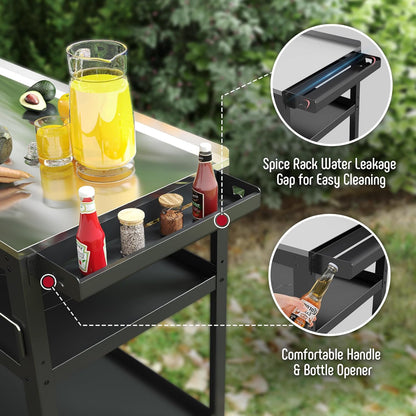 Spice Rack Water Leakage Gap for Easy Cleaning

Comfortable Handle & Bottle Opener