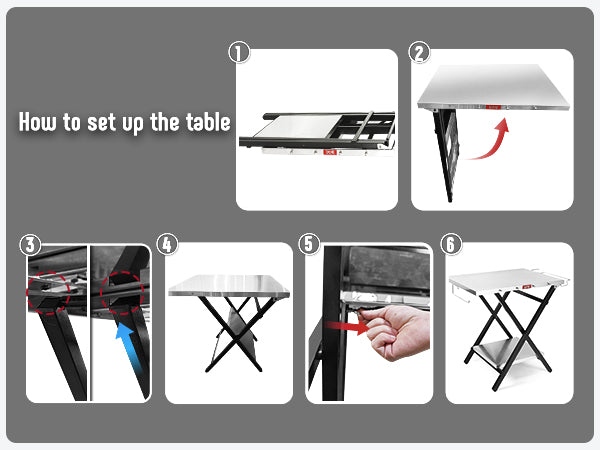 How to set up the table

1

2

3

4

5

6