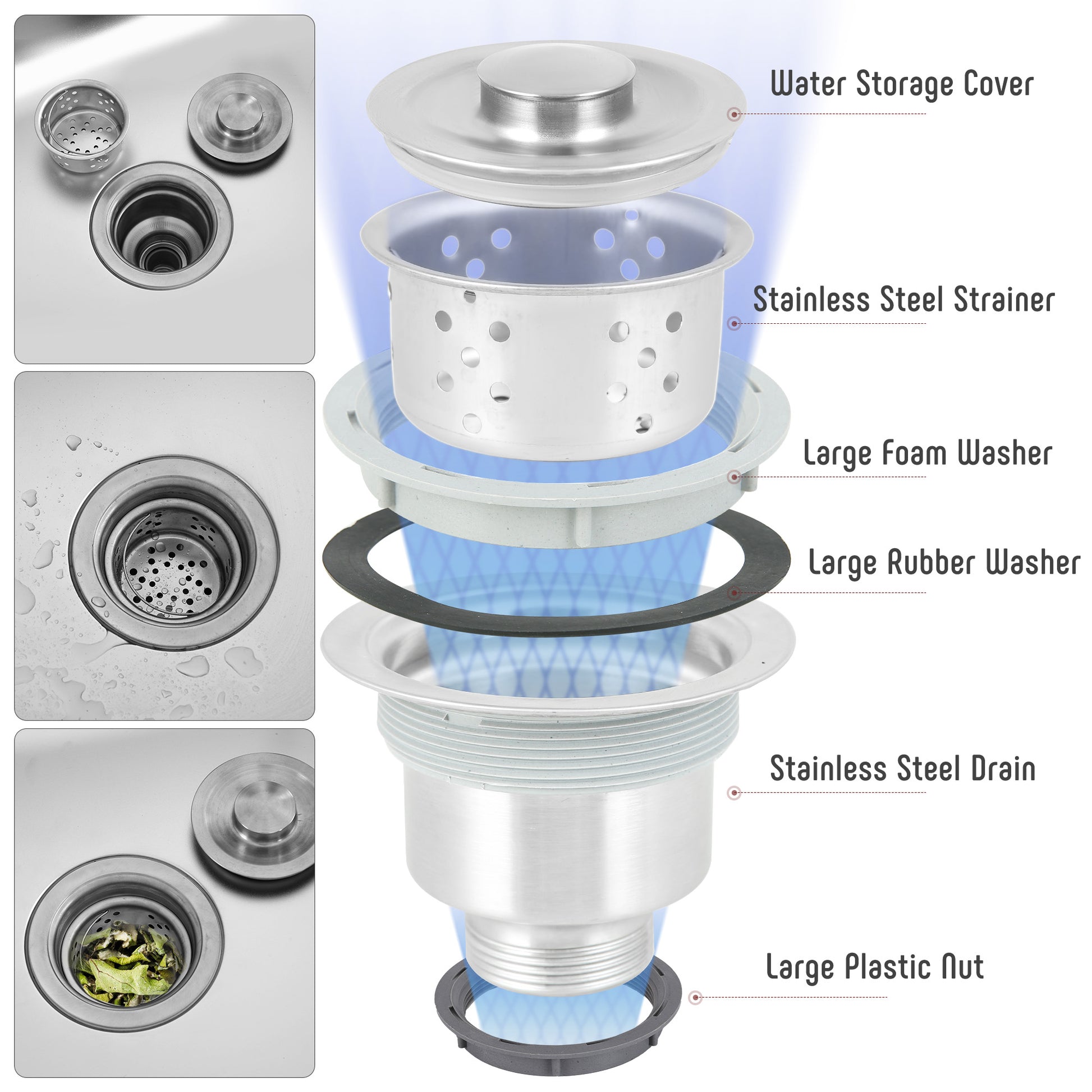 Water Storage Cover

Stainless Steel Strainer

Large Foam Washer

Large Rubber Washer

Stainless Steel Drain

Large Plastic Nut