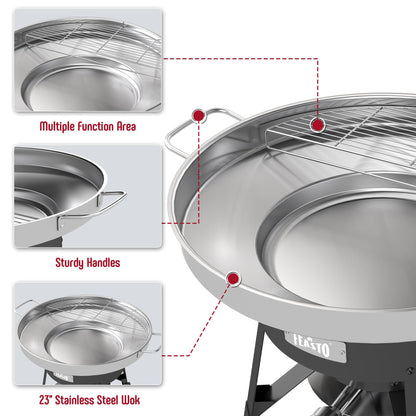 Multiple Function Area

Sturdy Handles

23" Stainless Steel Wok

FEASTO